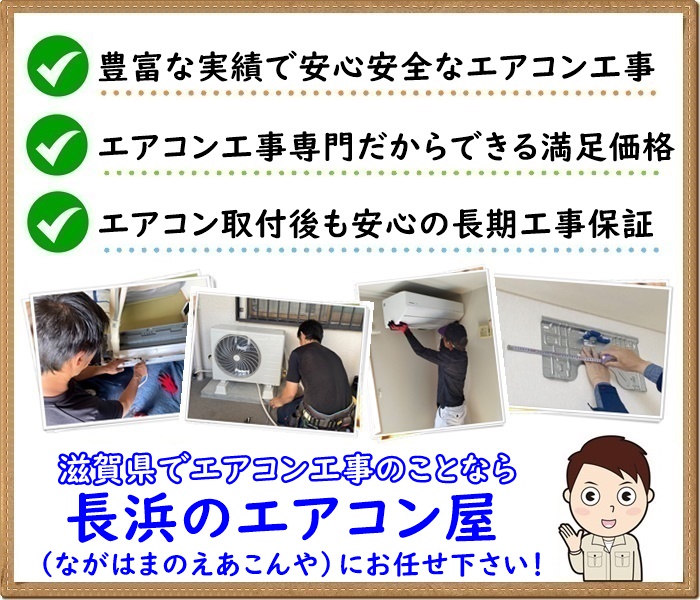 豊富な実績で安心安全なエアコン工事

エアコン工事専門だからできる満足価格

エアコン取付後も安心の長期工事保証

滋賀県でエアコン工事のことなら
長浜のエアコン屋
（ながはまのえあこんや）にお任せ下さい！